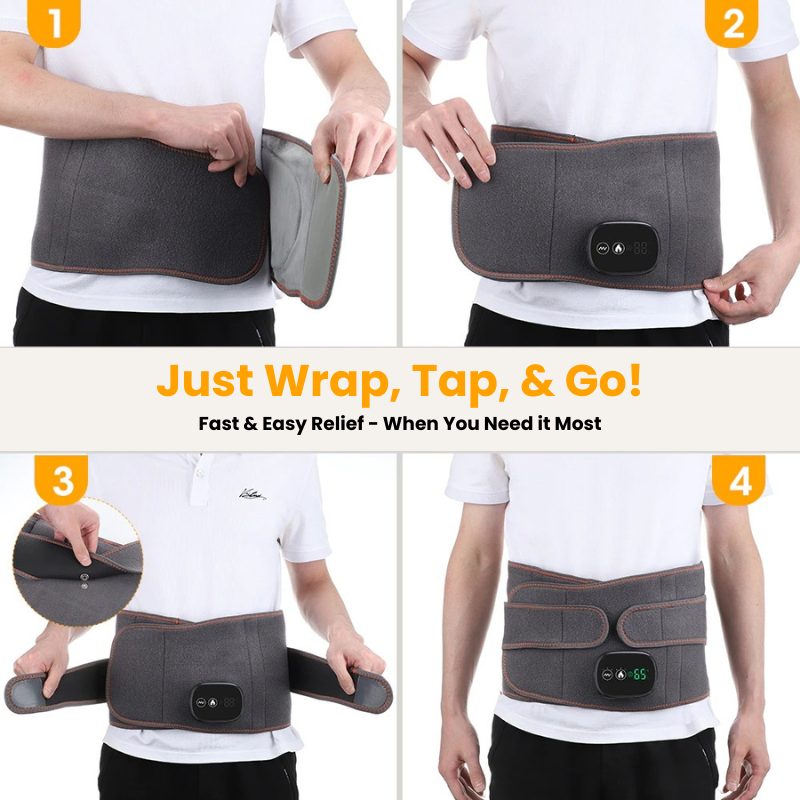 1

2

Just Wrap, Tap, & Go!

Fast & Easy Relief - When You Need it Most

3

4

65